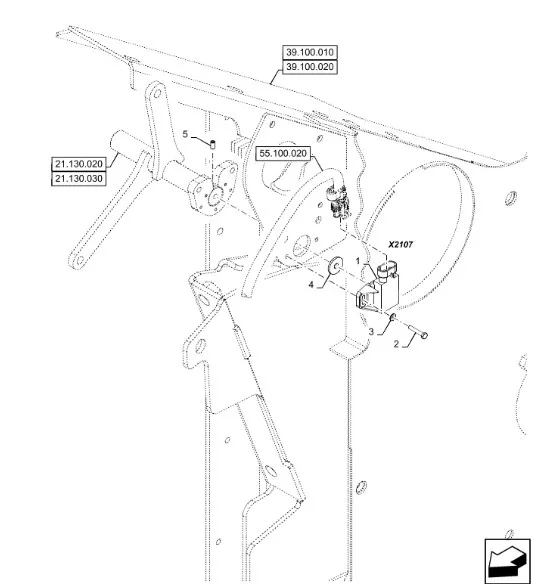 39.100.010
39.100.020
5
21.130.020
21.130.030
55.100.020
X2107
1
4
3
2